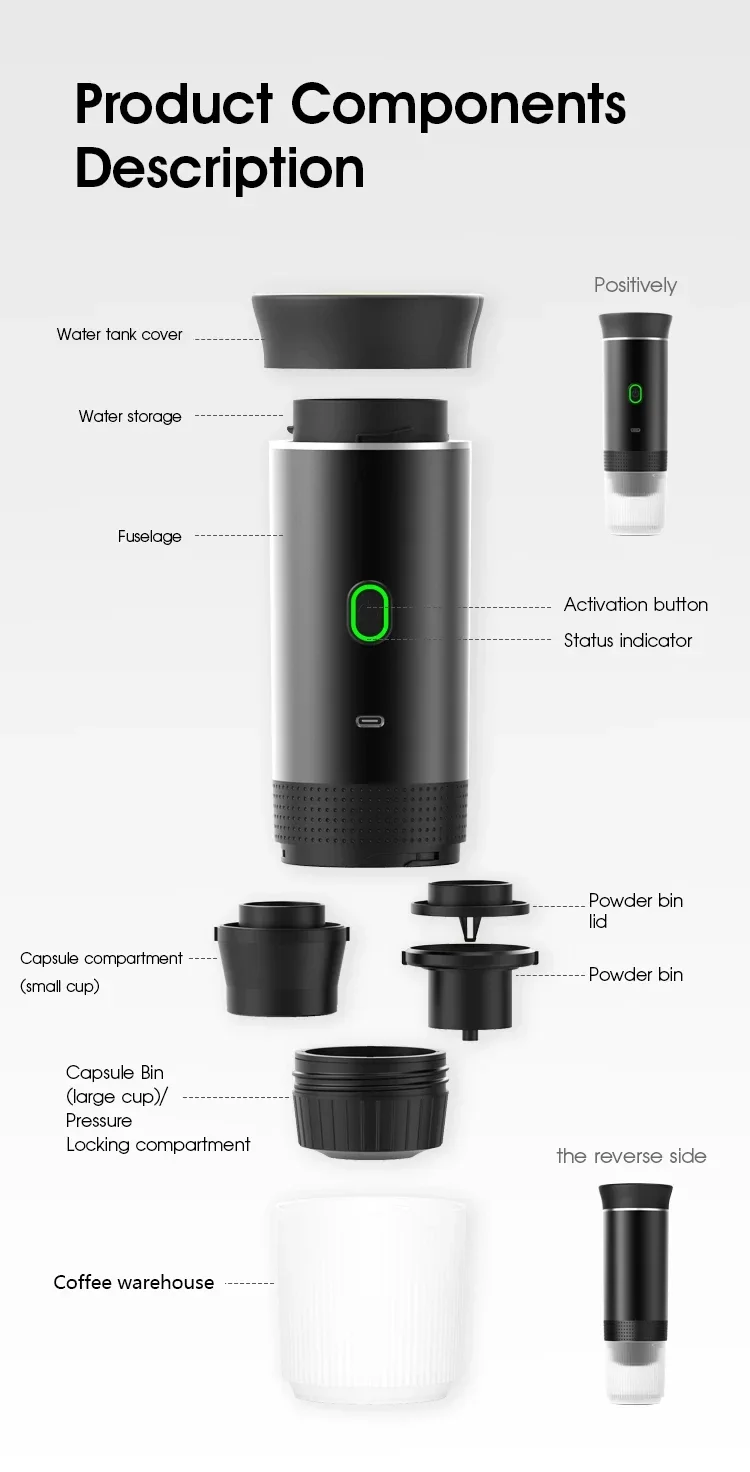 Product Components Description

Positively

Water tank cover

Water storage

Fuselage

Activation button

Status indicator

Powder bin lid

Capsule compartment (small cup)

Powder bin

Capsule Bin (large cup)/ Pressure Locking compartment

the reverse side

Coffee warehouse