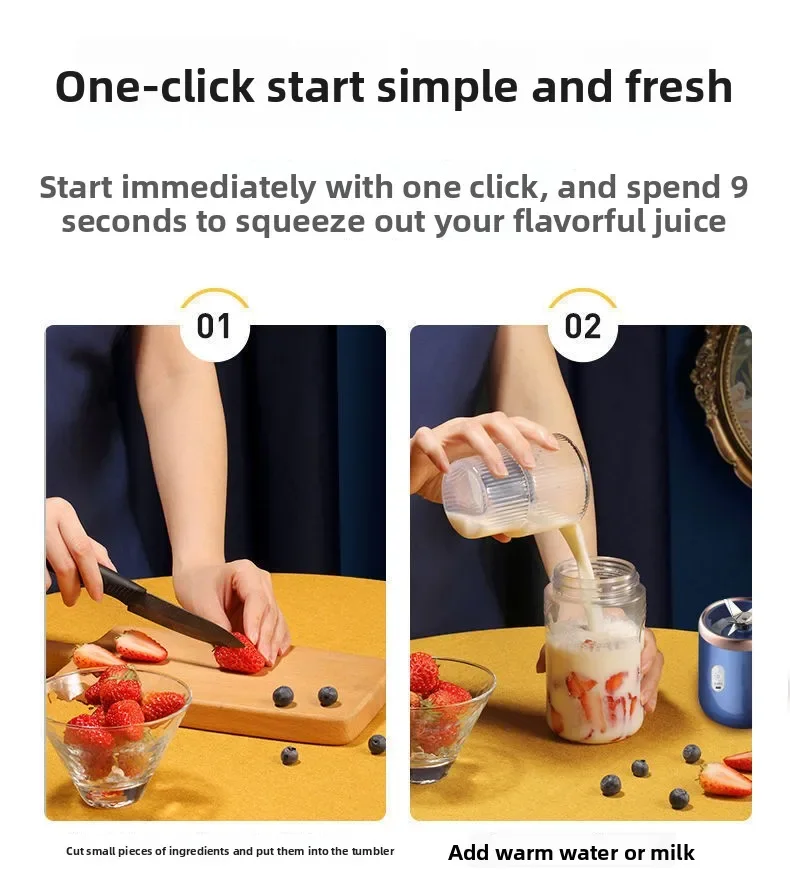 One-click start simple and fresh

Start immediately with one click, and spend 9 seconds to squeeze out your flavorful juice

01

02

Cut small pieces of ingredients and put them into the tumbler

Add warm water or milk