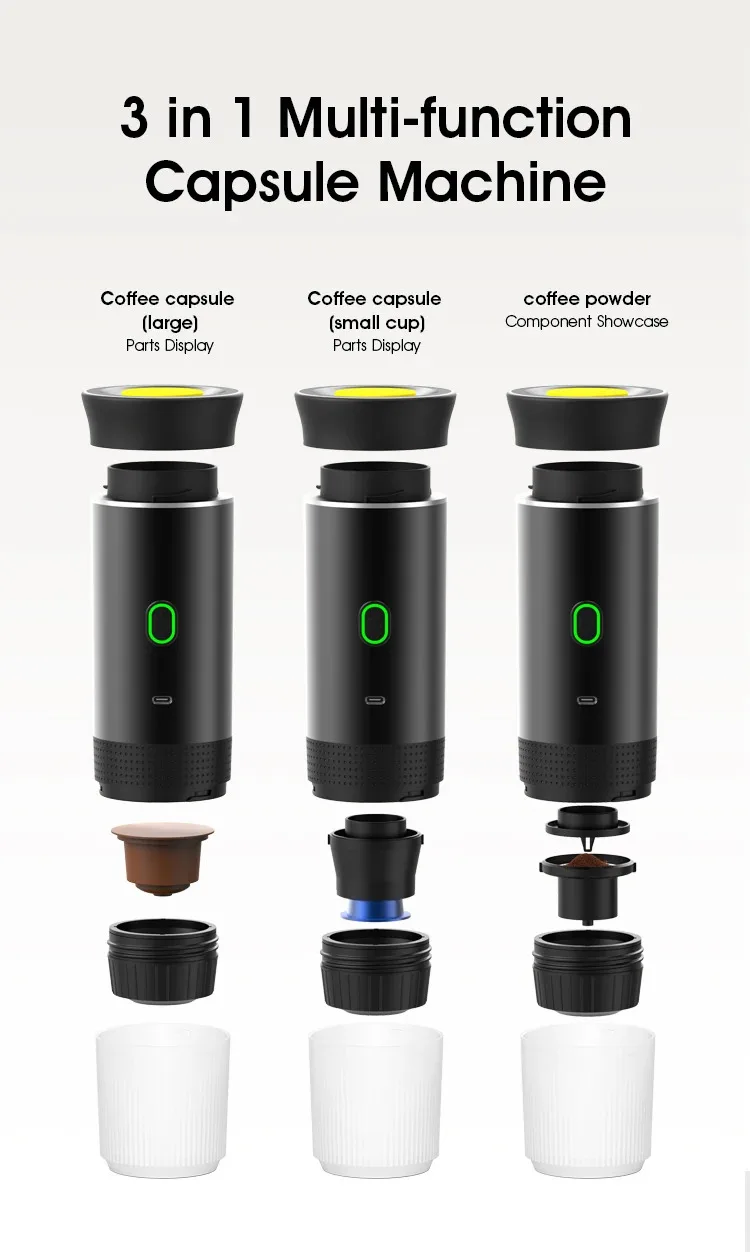 3 in 1 Multi-function Capsule Machine

Coffee capsule (large)
Parts Display

Coffee capsule (small cup)
Parts Display

coffee powder
Component Showcase