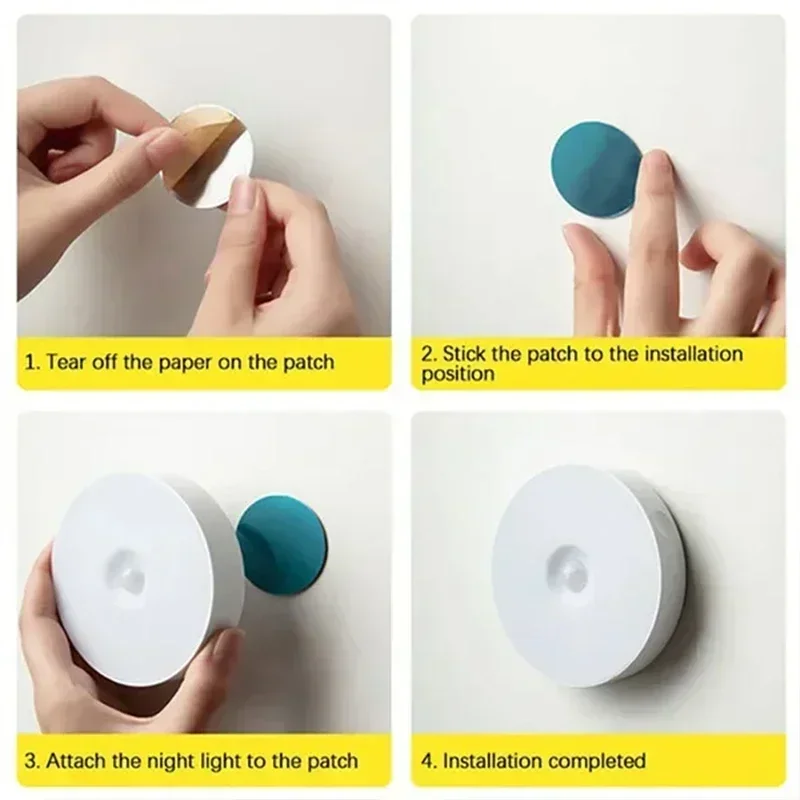 1. Tear off the paper on the patch

2. Stick the patch to the installation position

3. Attach the night light to the patch

4. Installation completed