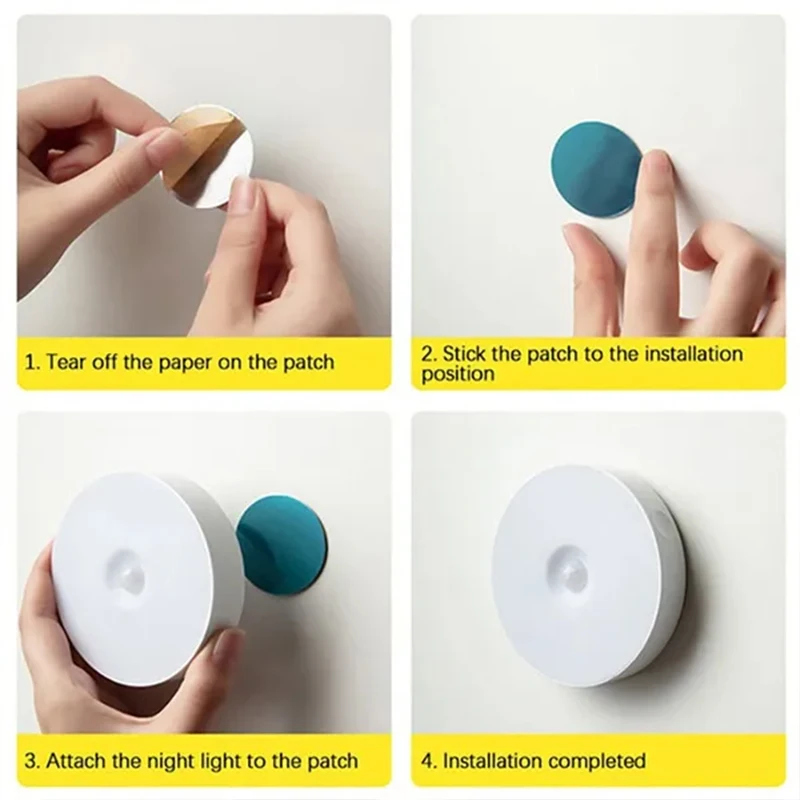 1. Tear off the paper on the patch

2. Stick the patch to the installation position

3. Attach the night light to the patch

4. Installation completed